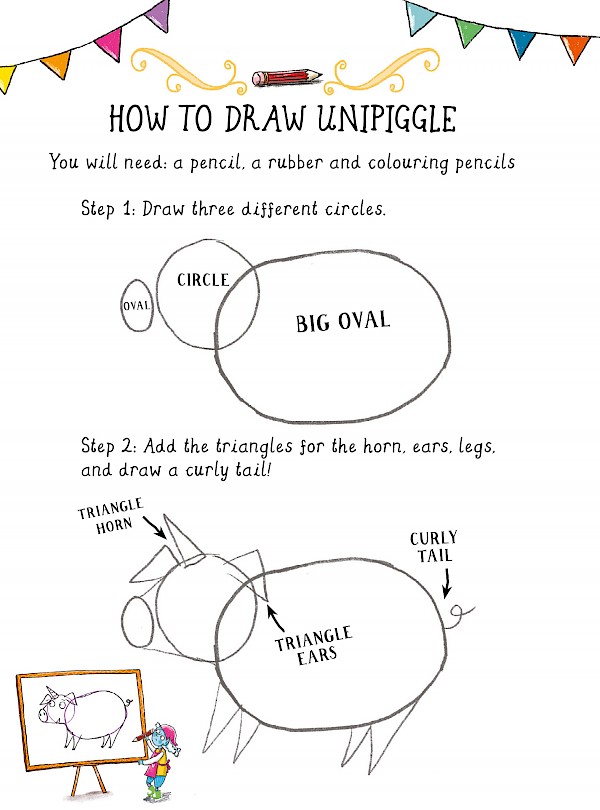 HOW TO DRAW UNIPIGGLE

You will need: a pencil, a rubber and colouring pencils

Step 1: Draw three different circles.

OVAL

CIRCLE

BIG OVAL

Step 2: Add the triangles for the horn, ears, legs, and draw a curly tail!

TRIANGLE HORN

CURLY TAIL

TRIANGLE EARS